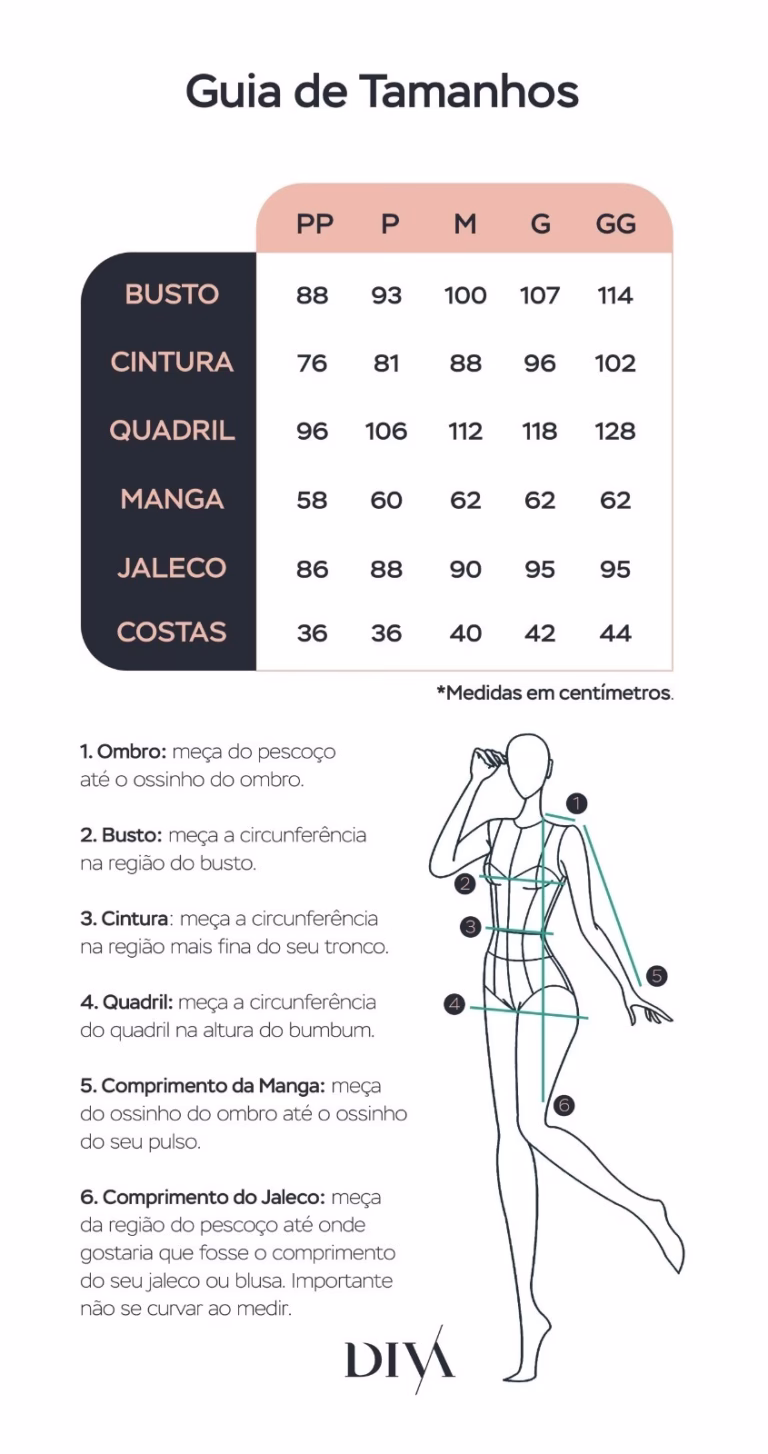 Guia de Tamanhos

| | PP | P | M | G | GG |
|---|---|---|---|---|---|
| BUSTO | 88 | 93 | 100 | 107 | 114 |
| CINTURA | 76 | 81 | 88 | 96 | 102 |
| QUADRIL | 96 | 106 | 112 | 118 | 128 |
| MANGA | 58 | 60 | 62 | 62 | 62 |
| JALECO | 86 | 88 | 90 | 95 | 95 |
| COSTAS | 36 | 36 | 40 | 42 | 44 |

*Medidas em centímetros.

1. Ombro: meça do pescoço até o ossinho do ombro.

2. Busto: meça a circunferência na região do busto.

3. Cintura: meça a circunferência na região mais fina do seu tronco.

4. Quadril: meça a circunferência do quadril na altura do bumbum.

5. Comprimento da Manga: meça do ossinho do ombro até o ossinho do seu pulso.

6. Comprimento do Jaleco: meça da região do pescoço até onde gostaria que fosse o comprimento do seu jaleco ou blusa. Importante não se curvar ao medir.

1 2 3 4 5 6

DIVA